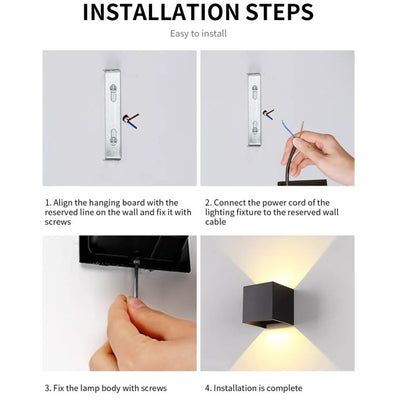 INSTALLATION STEPS

Easy to install

1. Align the hanging board with the reserved line on the wall and fix it with screws

2. Connect the power cord of the lighting fixture to the reserved wall cable

3. Fix the lamp body with screws

4. Installation is complete